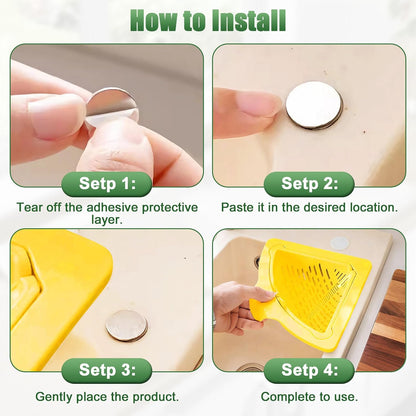 How to Install

Setp 1:

Tear off the adhesive protective layer.

Setp 2:

Paste it in the desired location.

Setp 3:

Gently place the product.

Setp 4:

Complete to use.